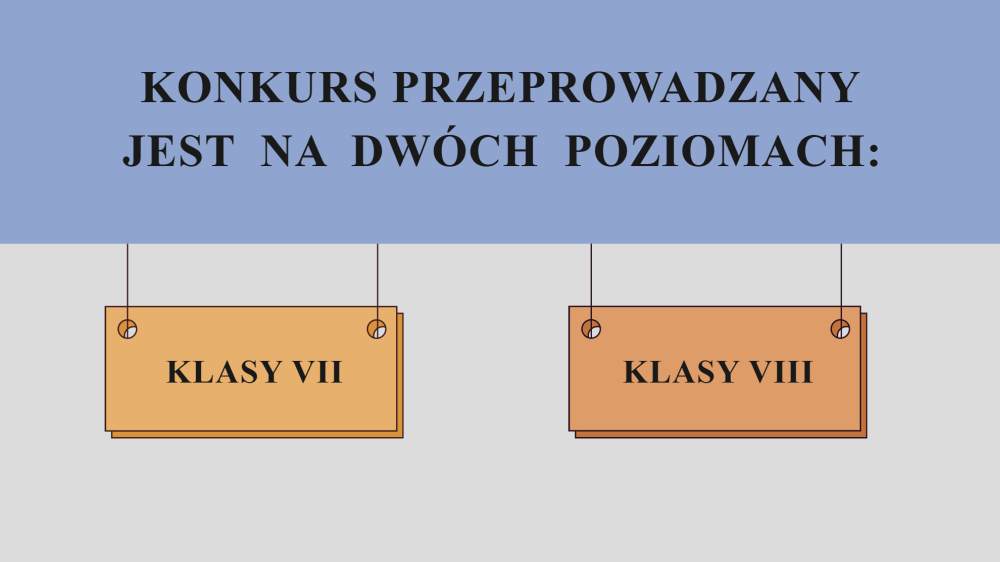 KONKURS PRZEPROWADZANY JEST NA DWÓCH POZIOMACH:

KLASY VII

KLASY VIII